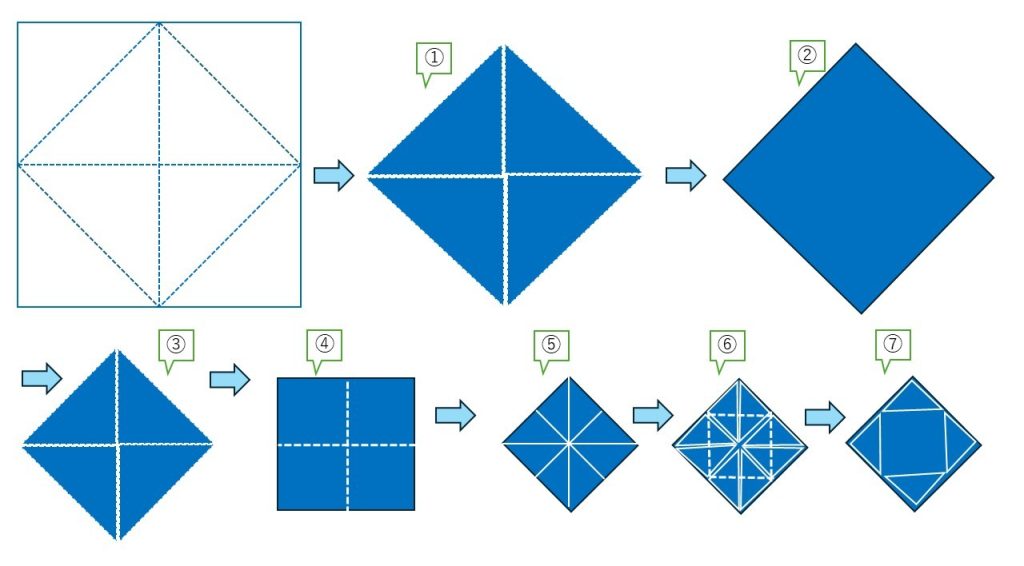 ①
②
③
④
⑤
⑥
⑦