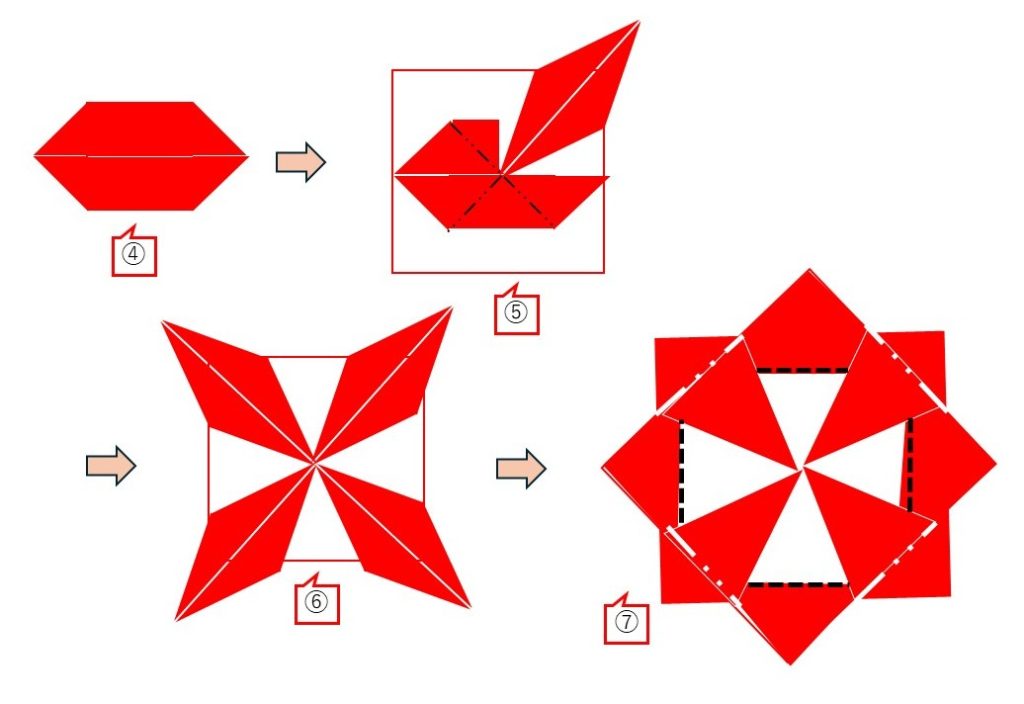 ④

⑤

⑥

⑦